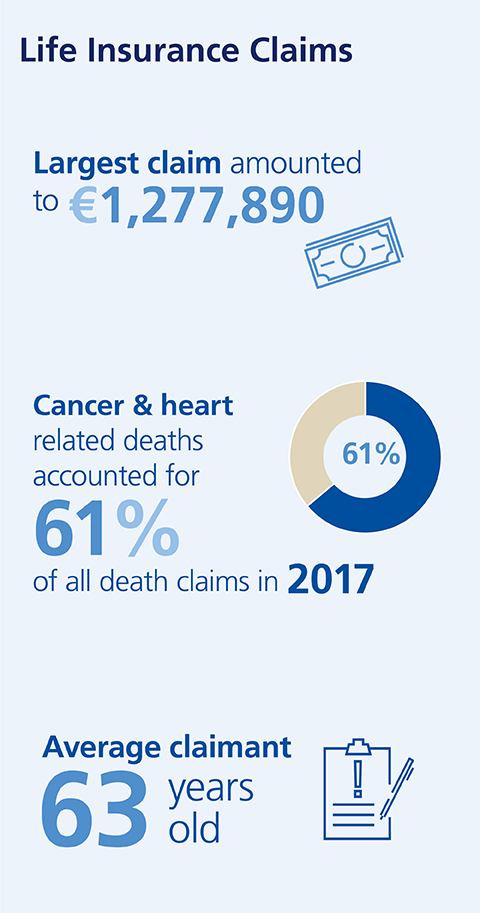 Life Insurance Claims

Largest claim amounted to €1,277,890

Cancer & heart related deaths accounted for 61% of all death claims in 2017

61%

Average claimant 63 years old