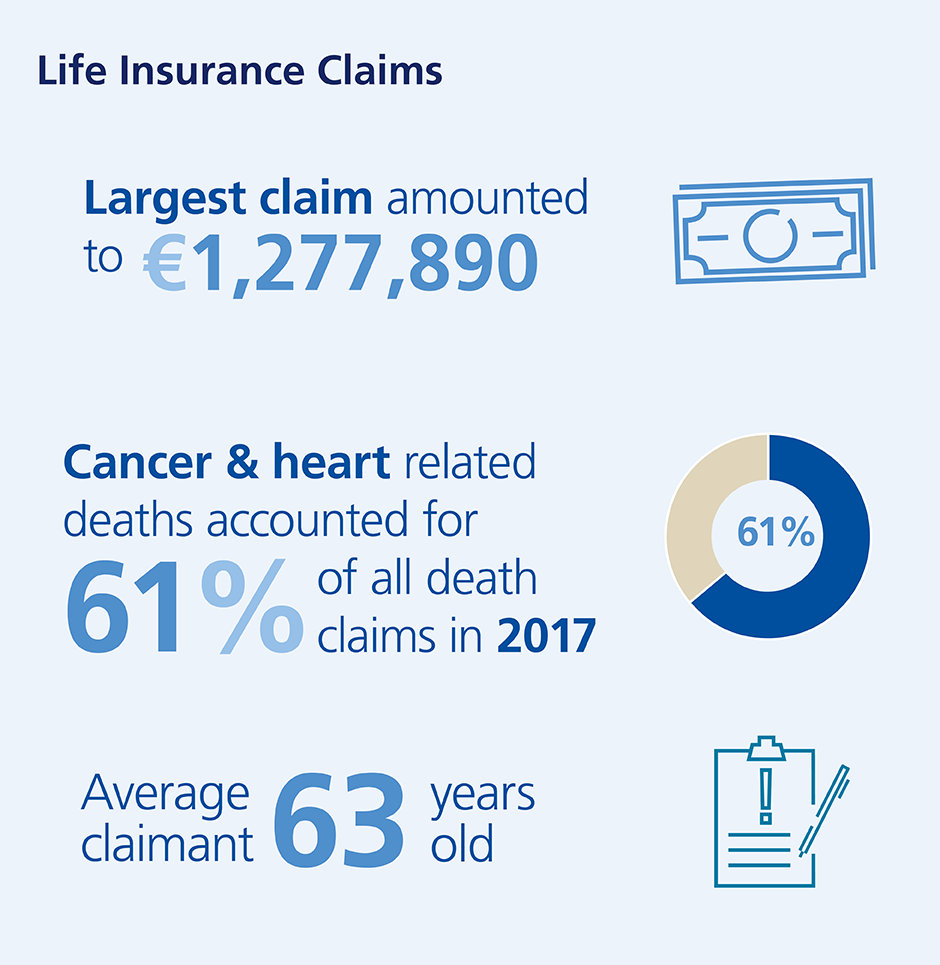 Life Insurance Claims

Largest claim amounted to €1,277,890

Cancer & heart related deaths accounted for 61% of all death claims in 2017

61%

Average claimant 63 years old