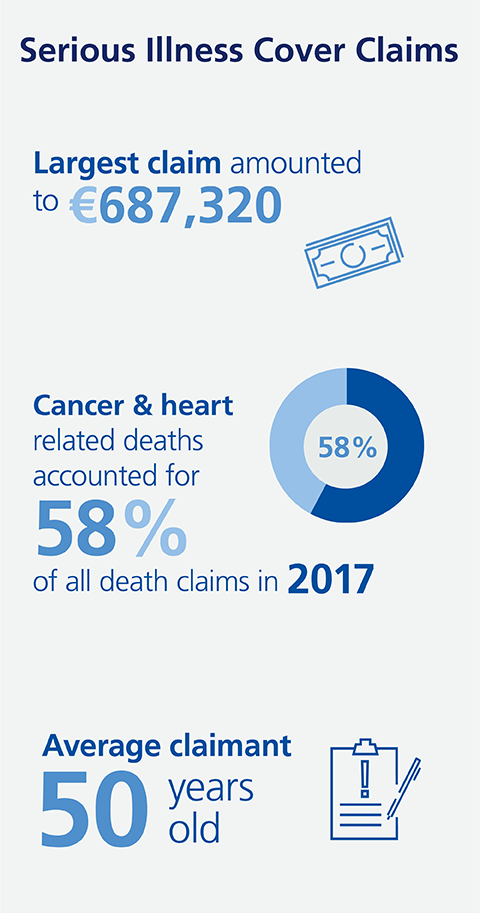 Serious Illness Cover Claims

Largest claim amounted to €687,320

Cancer & heart related deaths accounted for 58% of all death claims in 2017

58%

Average claimant 50 years old