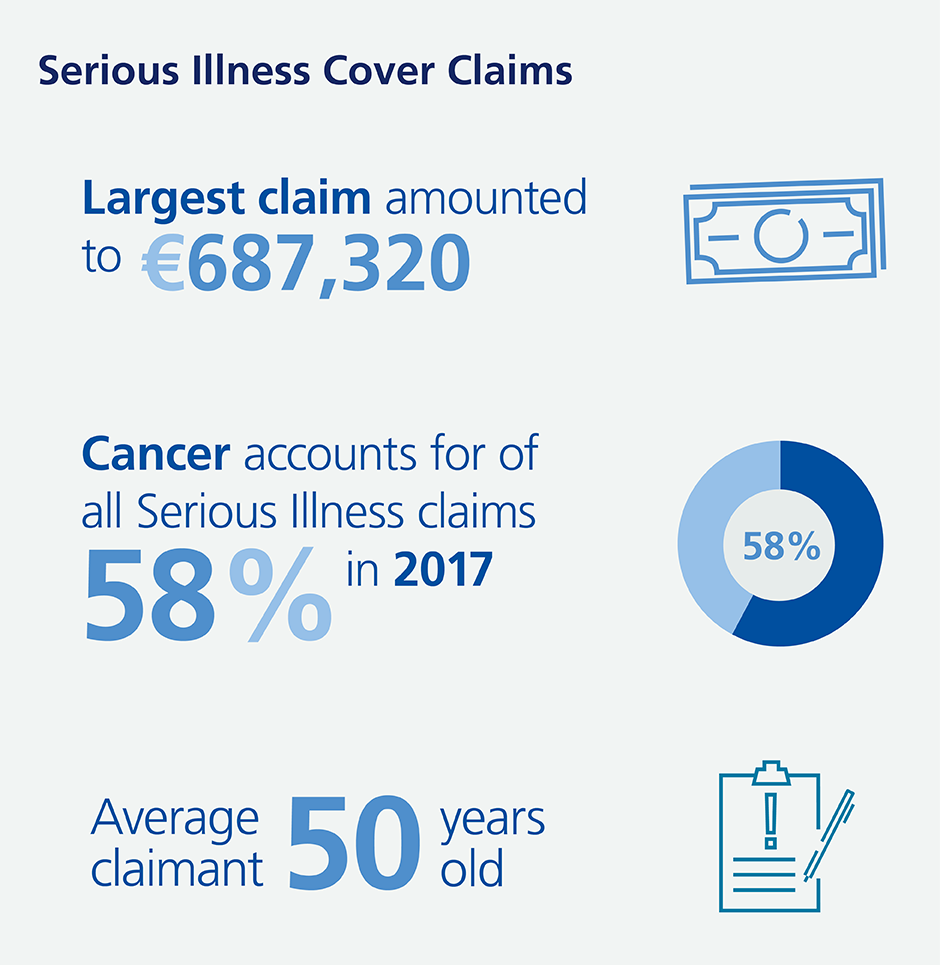 Serious Illness Cover Claims

Largest claim amounted to €687,320

Cancer accounts for of all Serious Illness claims 58% in 2017

58%

Average claimant 50 years old