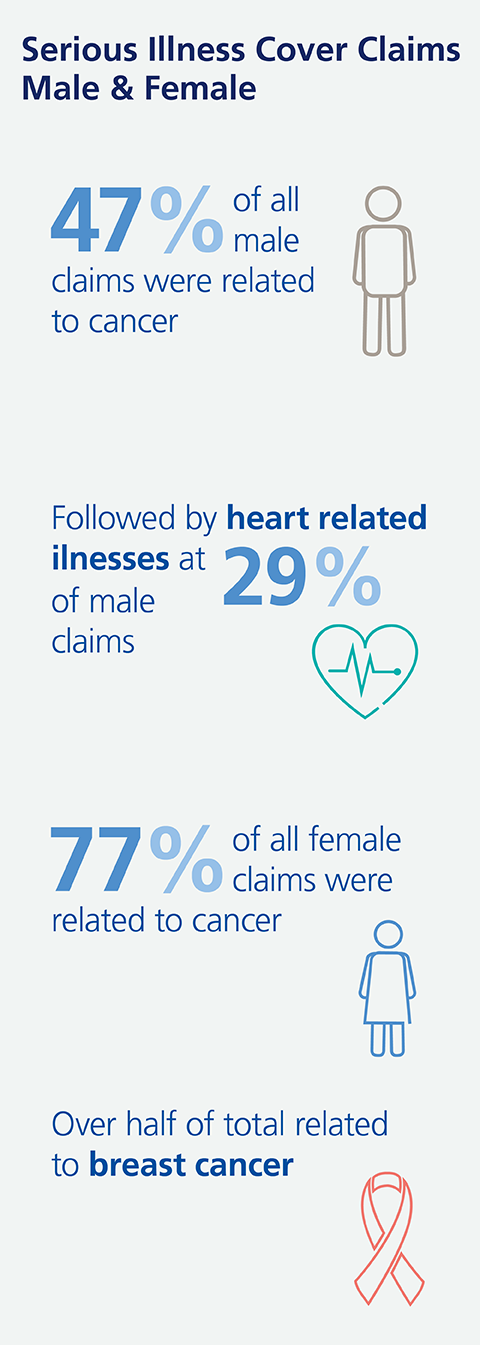 Serious Illness Cover Claims Male & Female

47% of all male claims were related to cancer

Followed by heart related ilnesses at 29% of male claims

77% of all female claims were related to cancer

Over half of total related to breast cancer