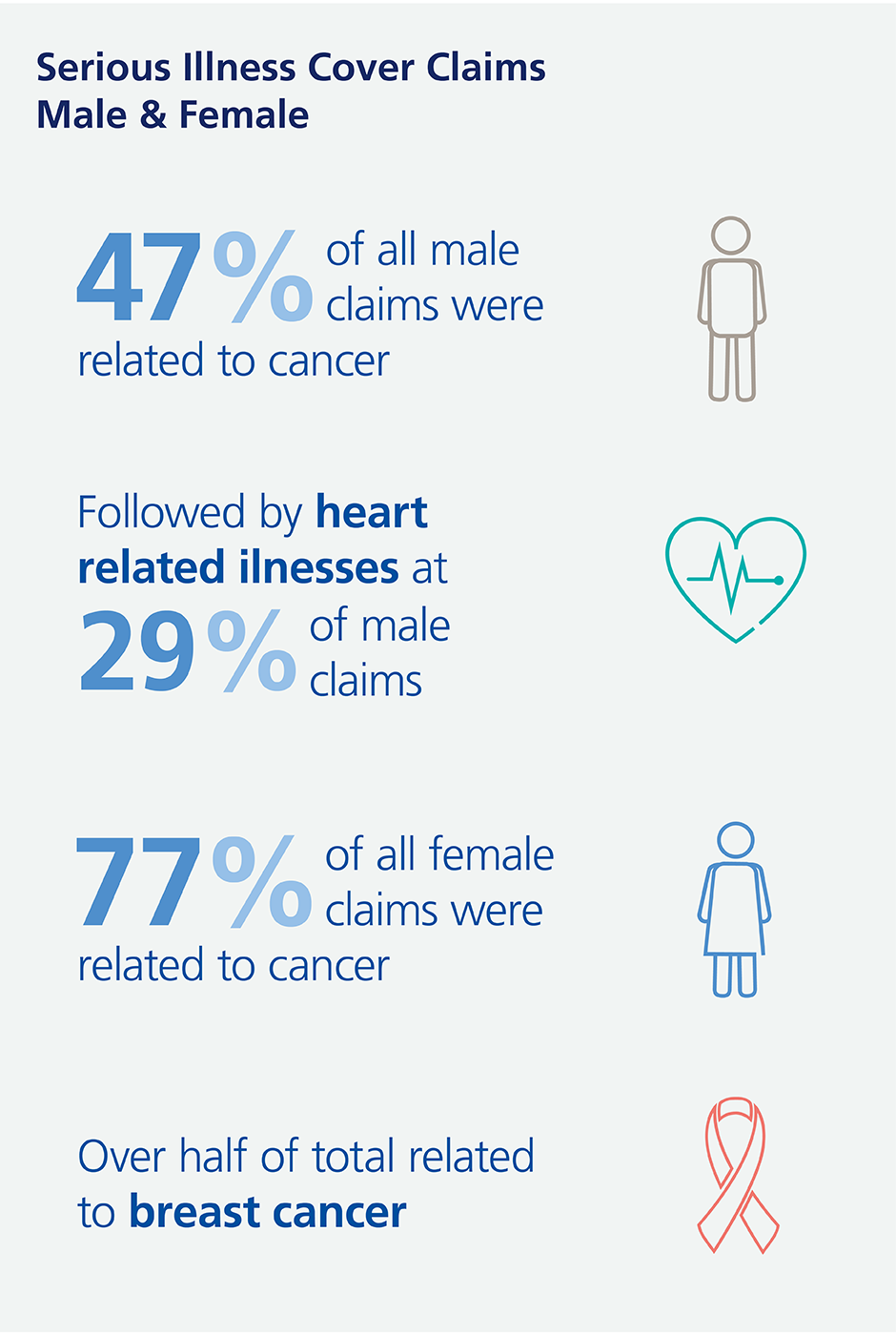 Serious Illness Cover Claims
Male & Female

47% of all male claims were related to cancer

Followed by heart related ilnesses at 29% of male claims

77% of all female claims were related to cancer

Over half of total related to breast cancer